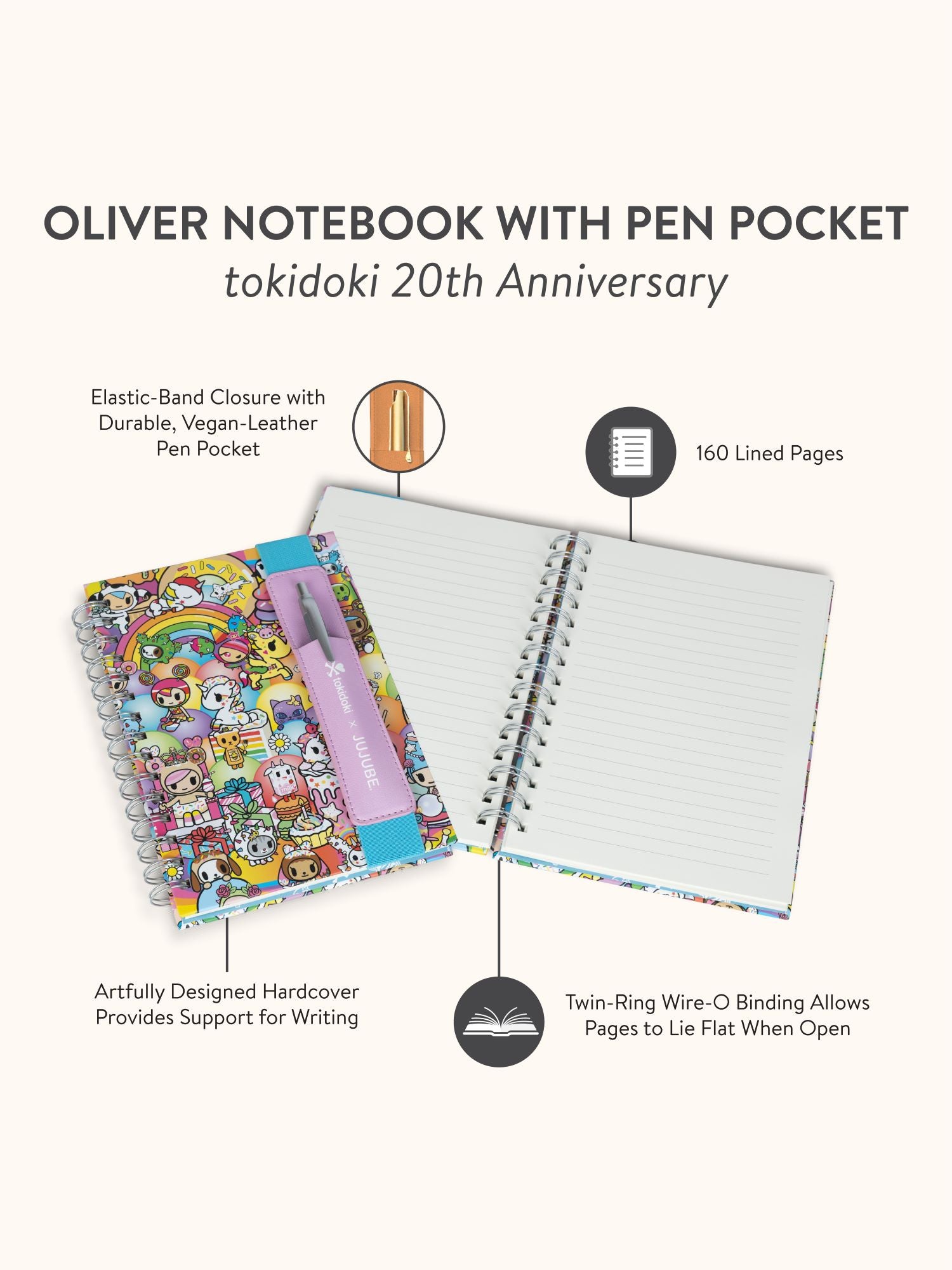 OLIVER NOTEBOOK WITH PEN POCKET
tokidoki 20th Anniversary

Elastic-Band Closure with Durable, Vegan-Leather Pen Pocket

160 Lined Pages

tokidoki × JUJUBE.

Artfully Designed Hardcover Provides Support for Writing

Twin-Ring Wire-O Binding Allows Pages to Lie Flat When Open