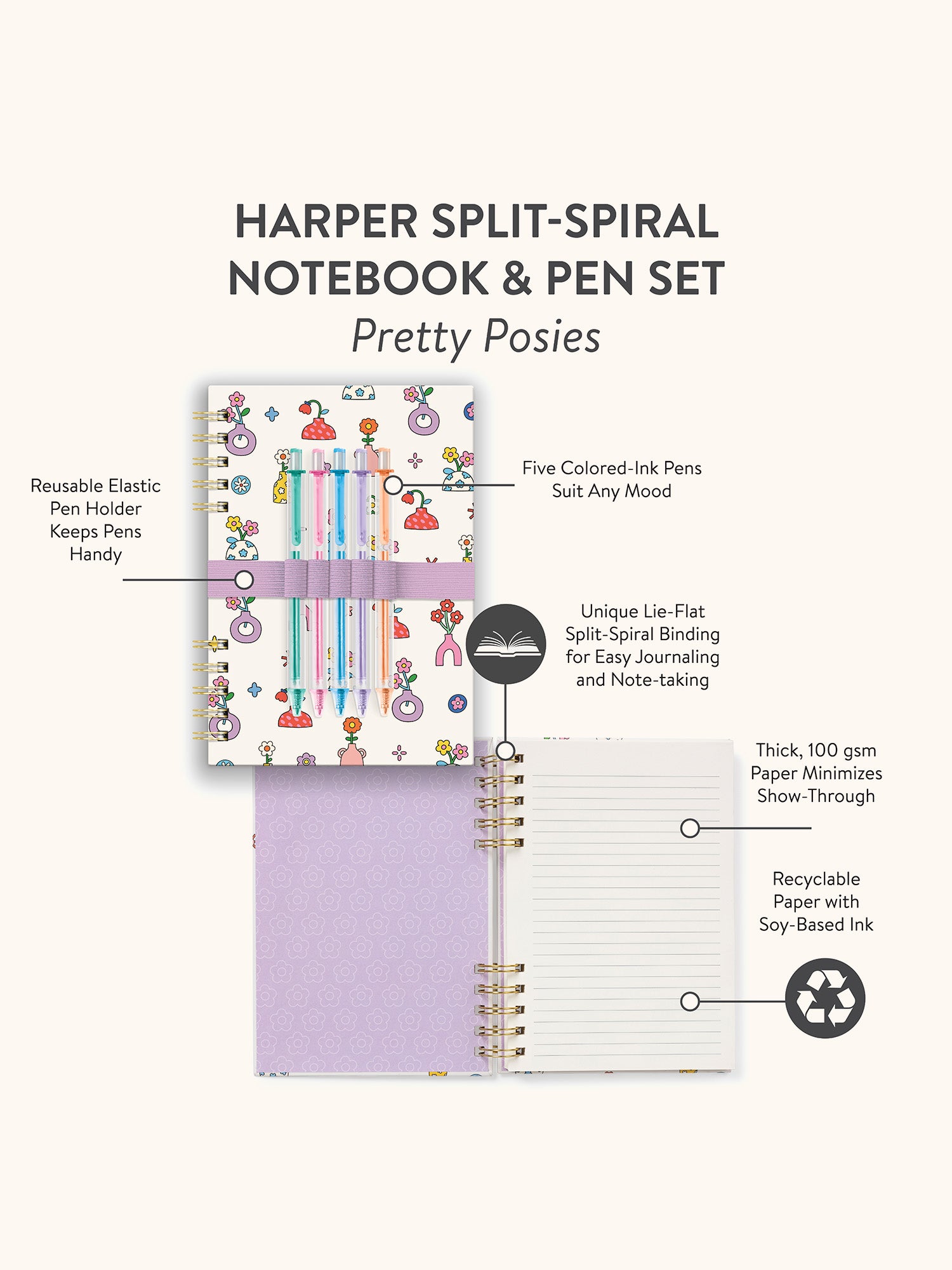 HARPER SPLIT-SPIRAL NOTEBOOK & PEN SET

Pretty Posies

Reusable Elastic Pen Holder Keeps Pens Handy

Five Colored-Ink Pens Suit Any Mood

Unique Lie-Flat Split-Spiral Binding for Easy Journaling and Note-taking

Thick, 100 gsm Paper Minimizes Show-Through

Recyclable Paper with Soy-Based Ink