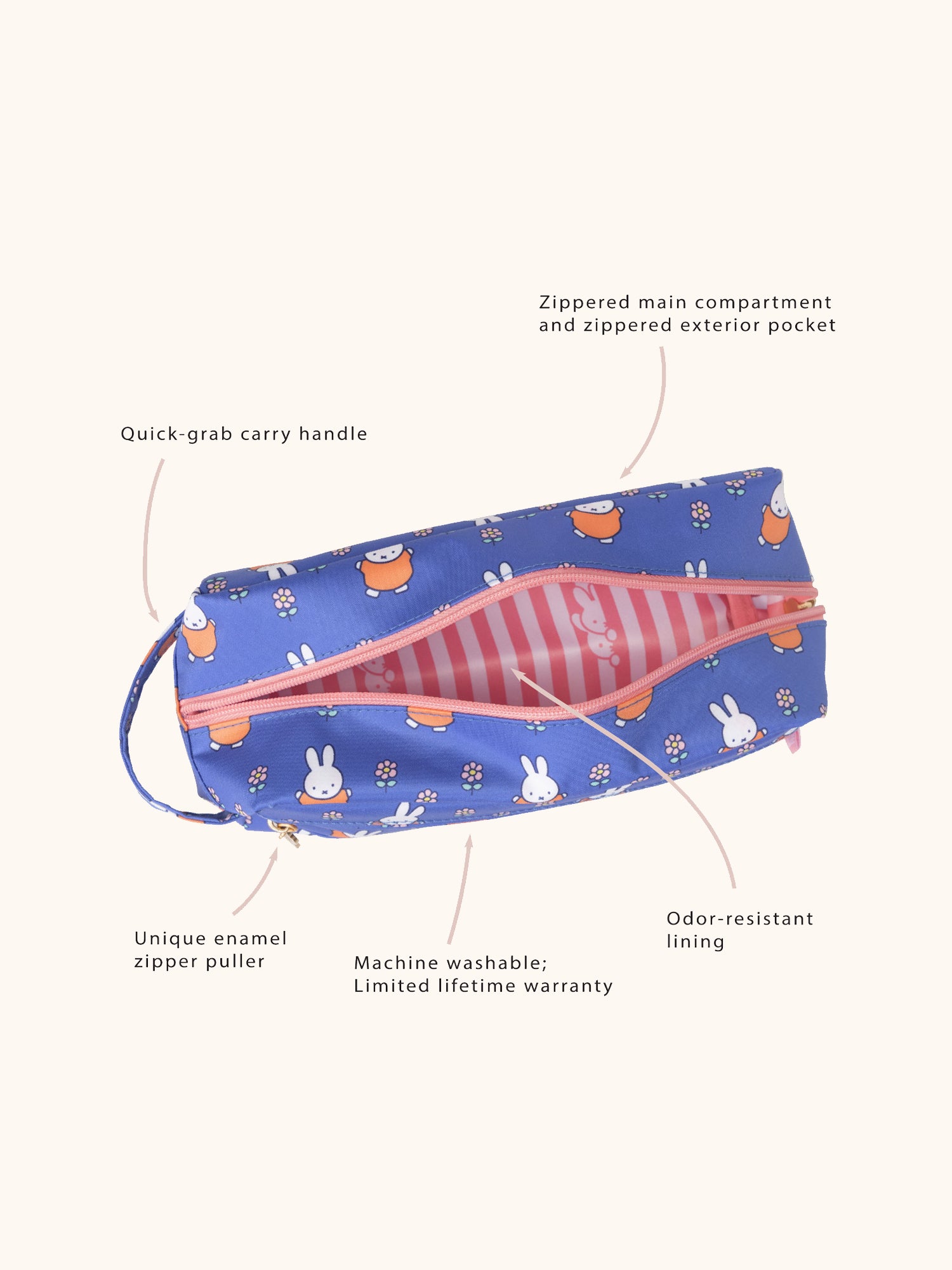 Zippered main compartment
and zippered exterior pocket

Quick-grab carry handle

Unique enamel
zipper puller

Machine washable;
Limited lifetime warranty

Odor-resistant
lining