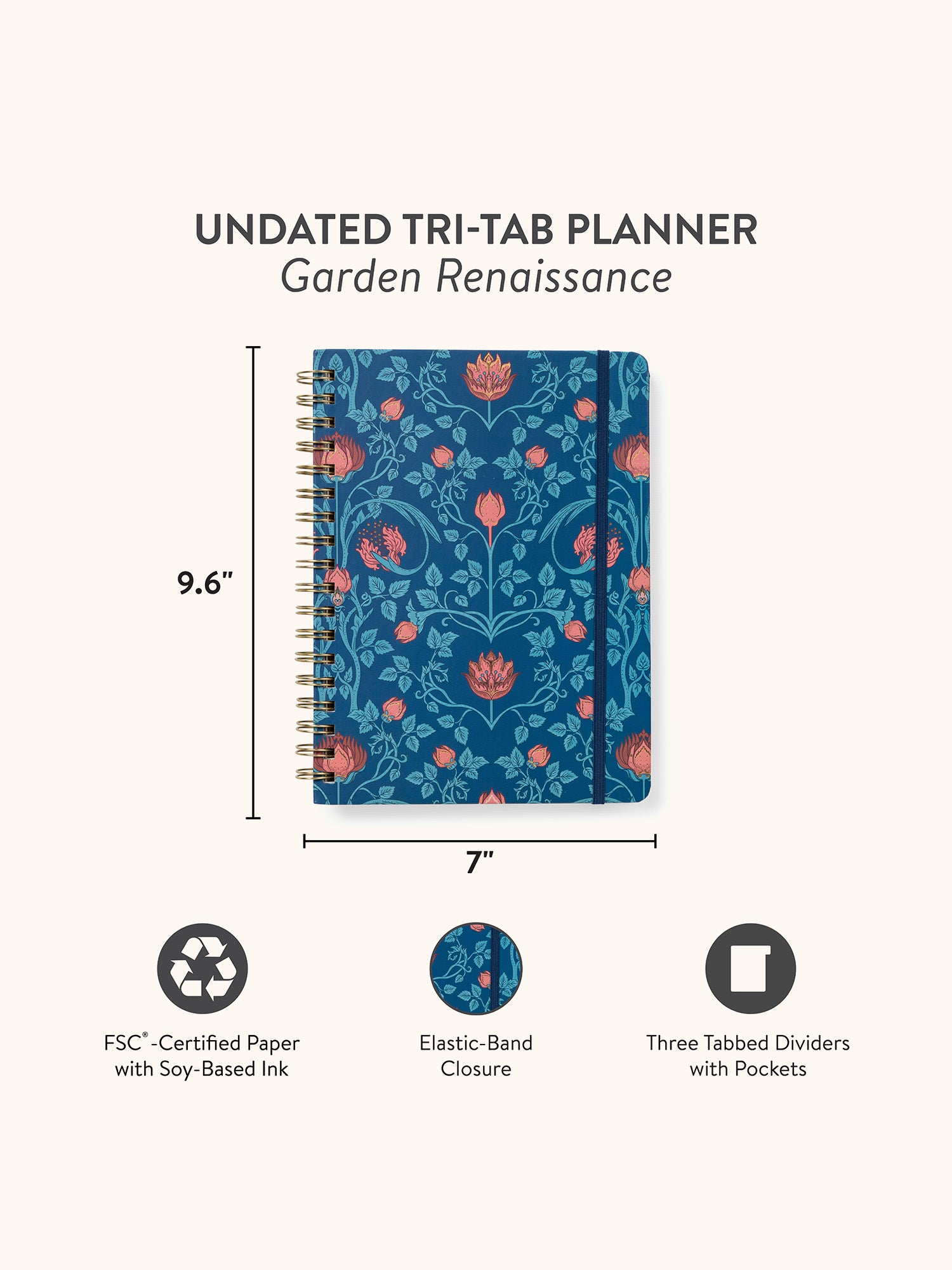 UNDATED TRI-TAB PLANNER
Garden Renaissance

9.6"

7"

FSC®-Certified Paper with Soy-Based Ink

Elastic-Band Closure

Three Tabbed Dividers with Pockets