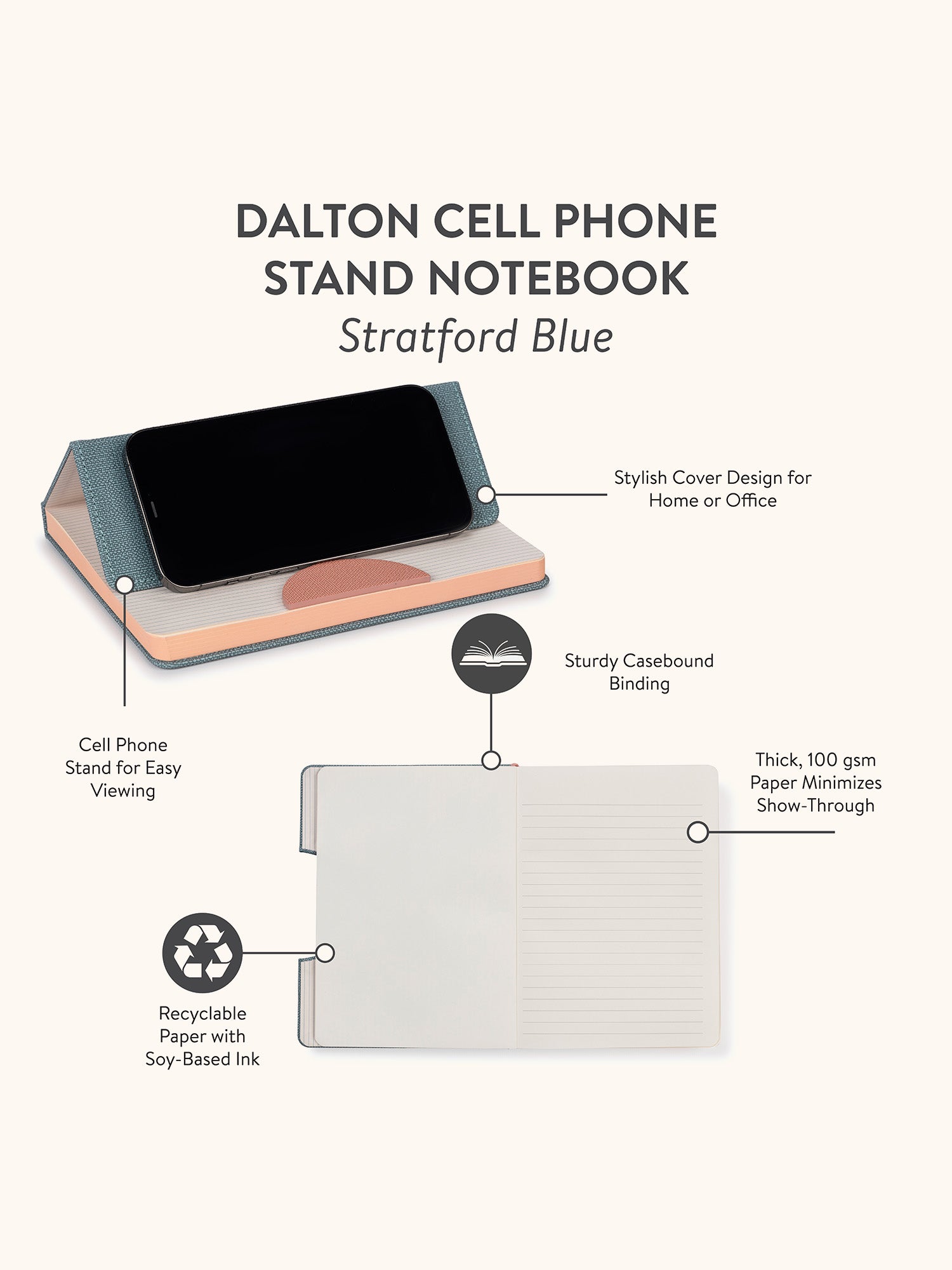 DALTON CELL PHONE STAND NOTEBOOK

Stratford Blue

Stylish Cover Design for Home or Office

Sturdy Casebound Binding

Cell Phone Stand for Easy Viewing

Thick, 100 gsm Paper Minimizes Show-Through

Recyclable Paper with Soy-Based Ink