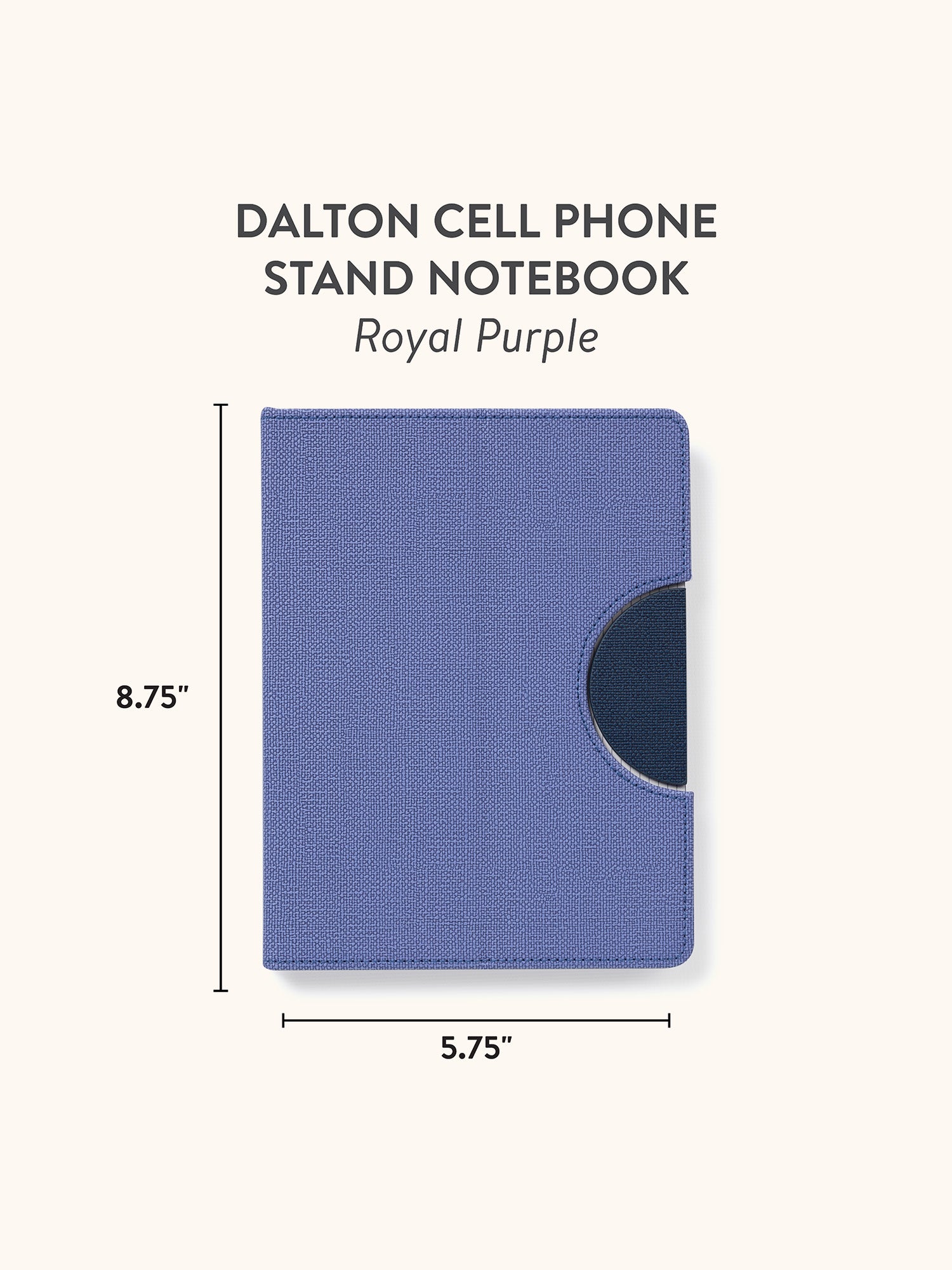 DALTON CELL PHONE STAND NOTEBOOK
Royal Purple

8.75"

5.75"