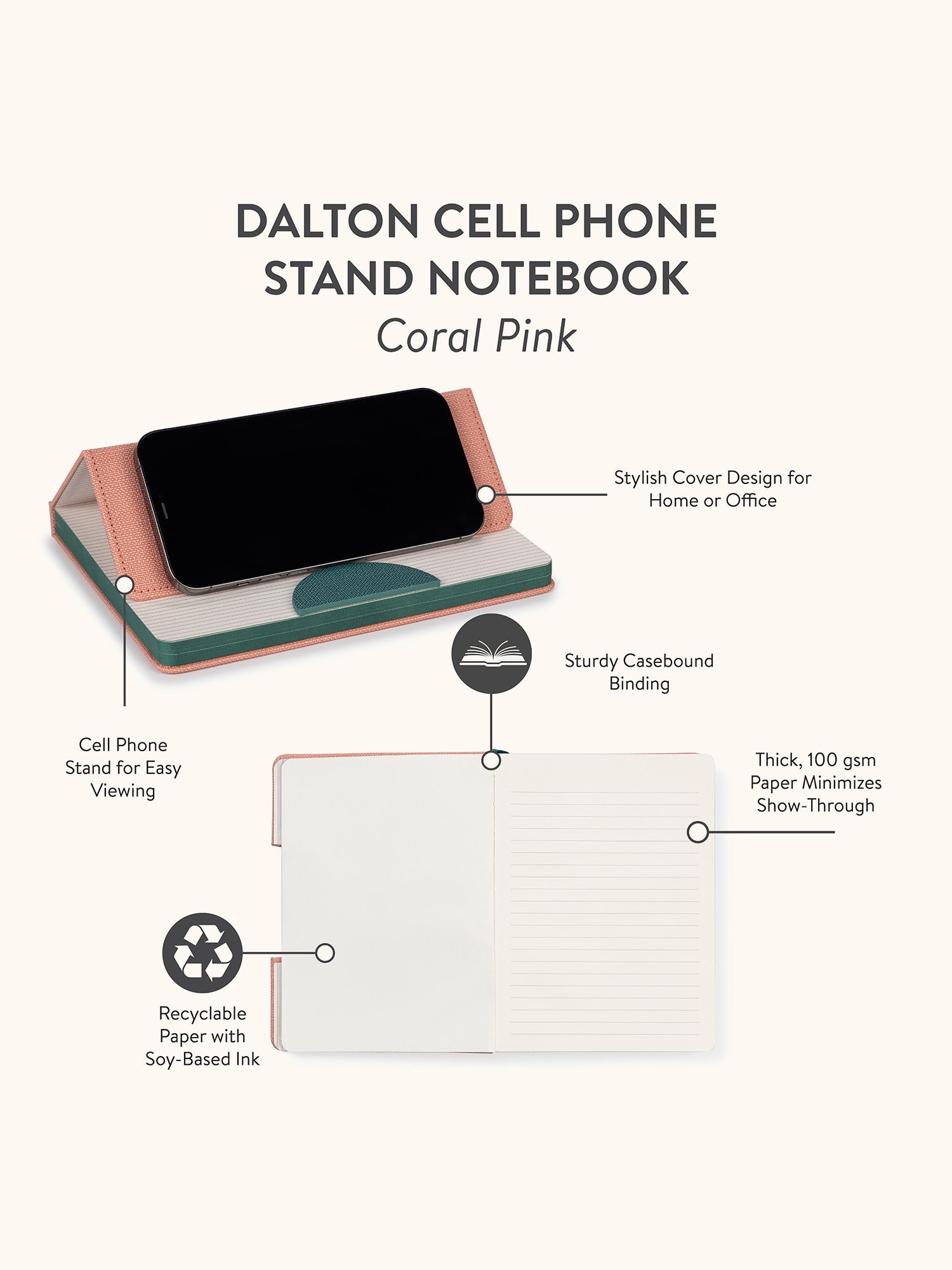 DALTON CELL PHONE STAND NOTEBOOK
Coral Pink

Stylish Cover Design for Home or Office

Sturdy Casebound Binding

Cell Phone Stand for Easy Viewing

Thick, 100 gsm Paper Minimizes Show-Through

Recyclable Paper with Soy-Based Ink