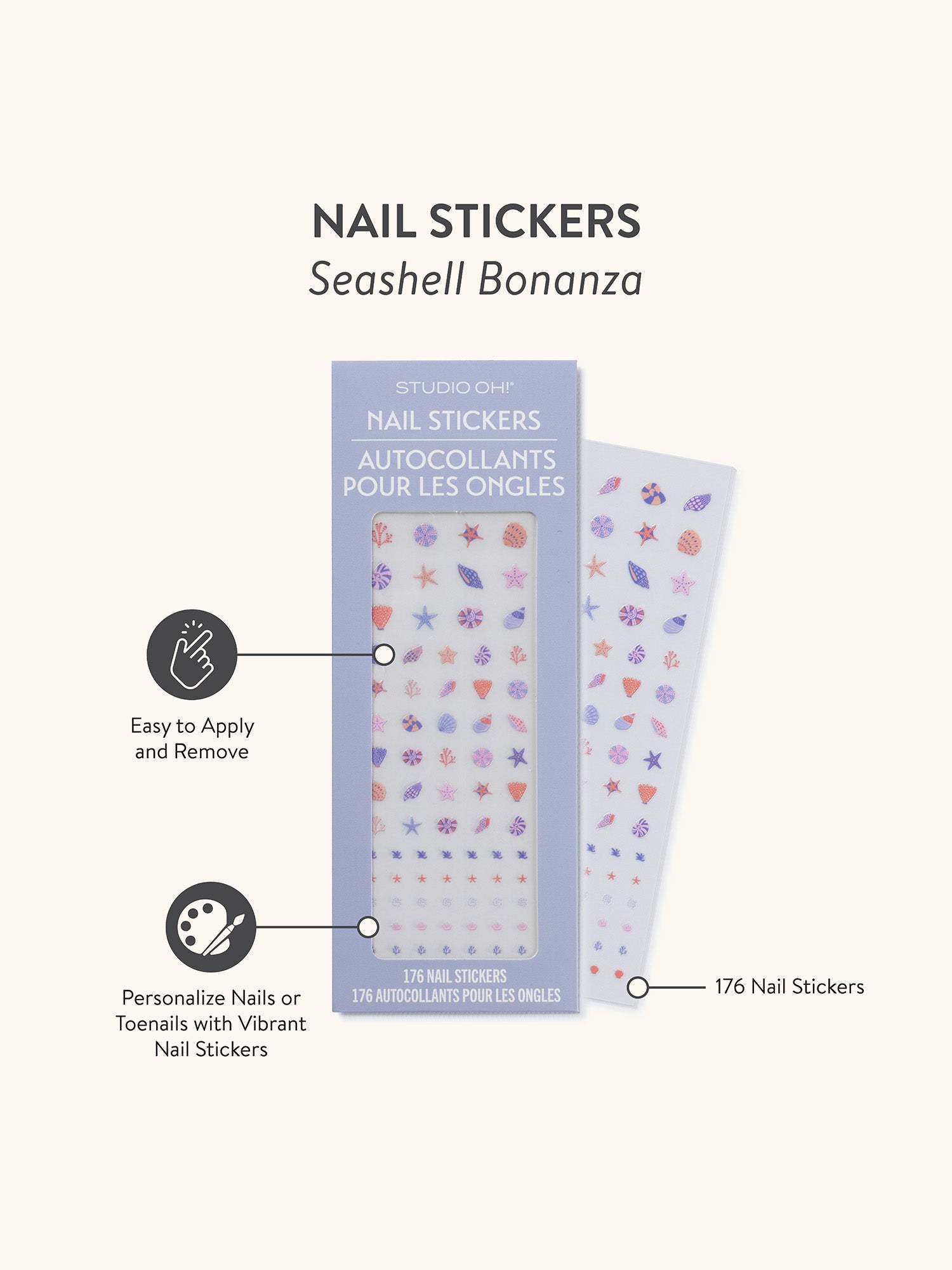 NAIL STICKERS
Seashell Bonanza

STUDIO OH!®
NAIL STICKERS
AUTOCOLLANTS POUR LES ONGLES

176 NAIL STICKERS
176 AUTOCOLLANTS POUR LES ONGLES

Easy to Apply and Remove

Personalize Nails or Toenails with Vibrant Nail Stickers

176 Nail Stickers