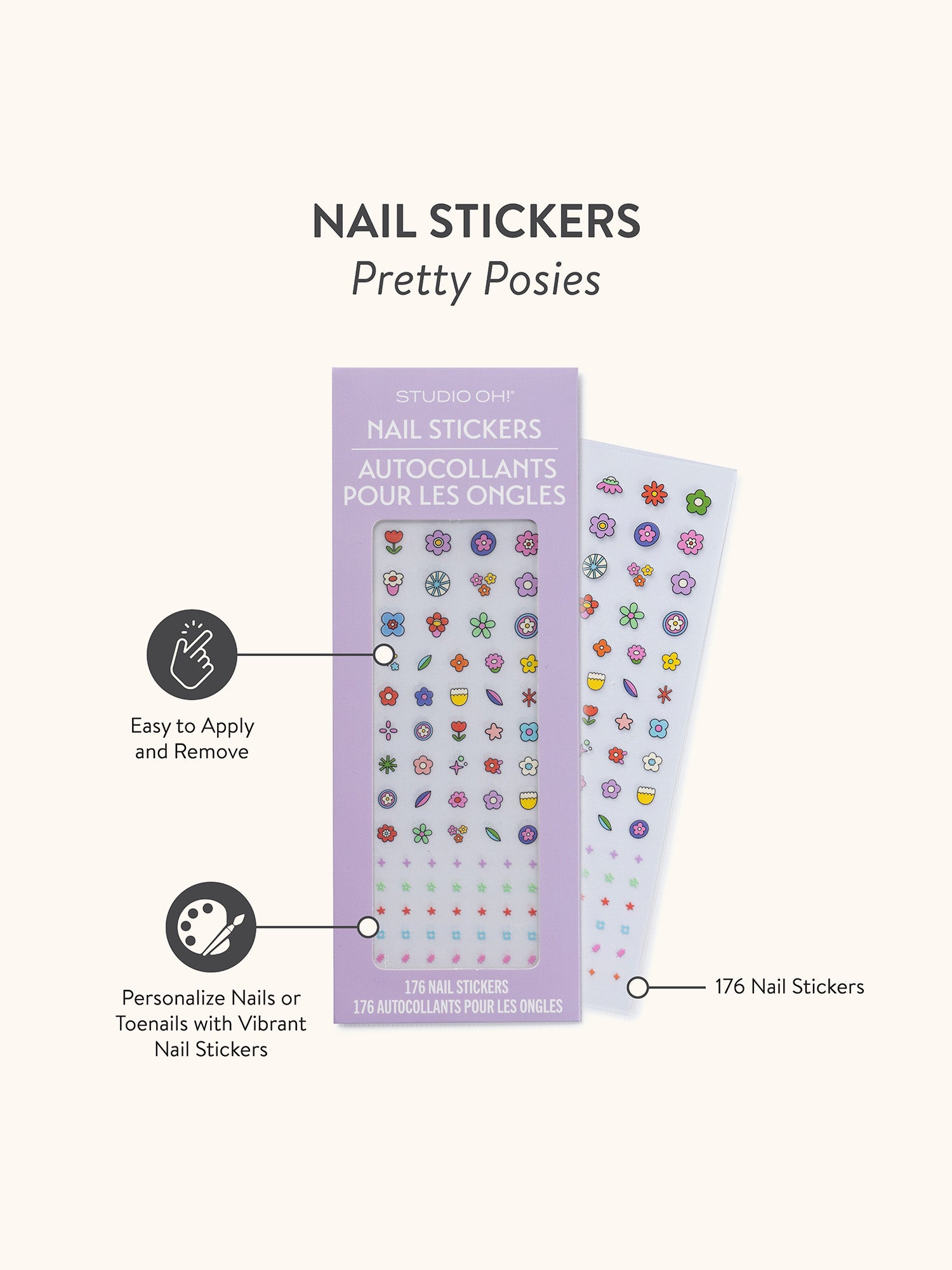 NAIL STICKERS
Pretty Posies

STUDIO OH!®
NAIL STICKERS
AUTOCOLLANTS POUR LES ONGLES

176 NAIL STICKERS
176 AUTOCOLLANTS POUR LES ONGLES

Easy to Apply and Remove

Personalize Nails or Toenails with Vibrant Nail Stickers

176 Nail Stickers