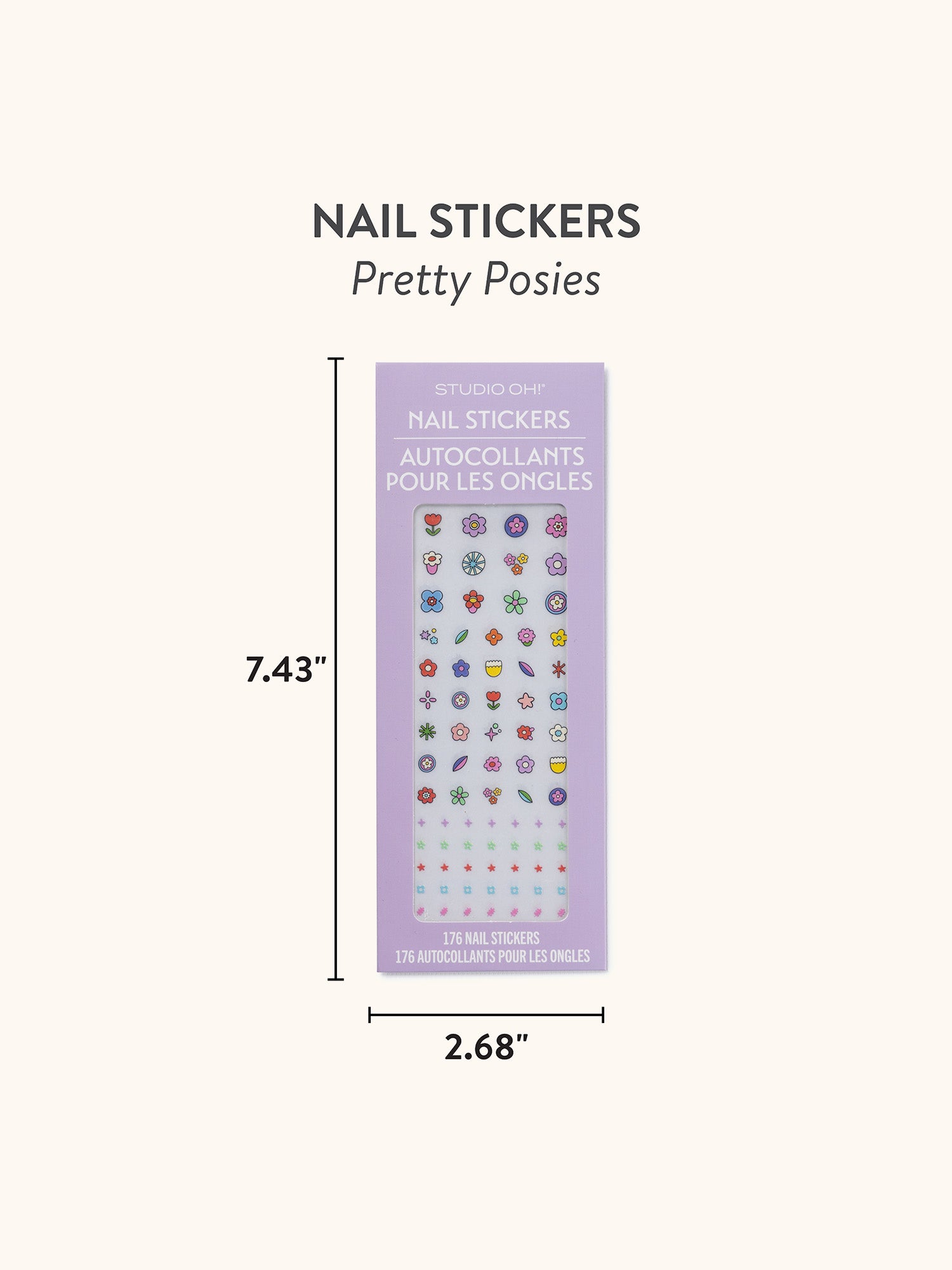 NAIL STICKERS
Pretty Posies

7.43"

STUDIO OH!®
NAIL STICKERS
AUTOCOLLANTS POUR LES ONGLES

176 NAIL STICKERS
176 AUTOCOLLANTS POUR LES ONGLES

2.68"