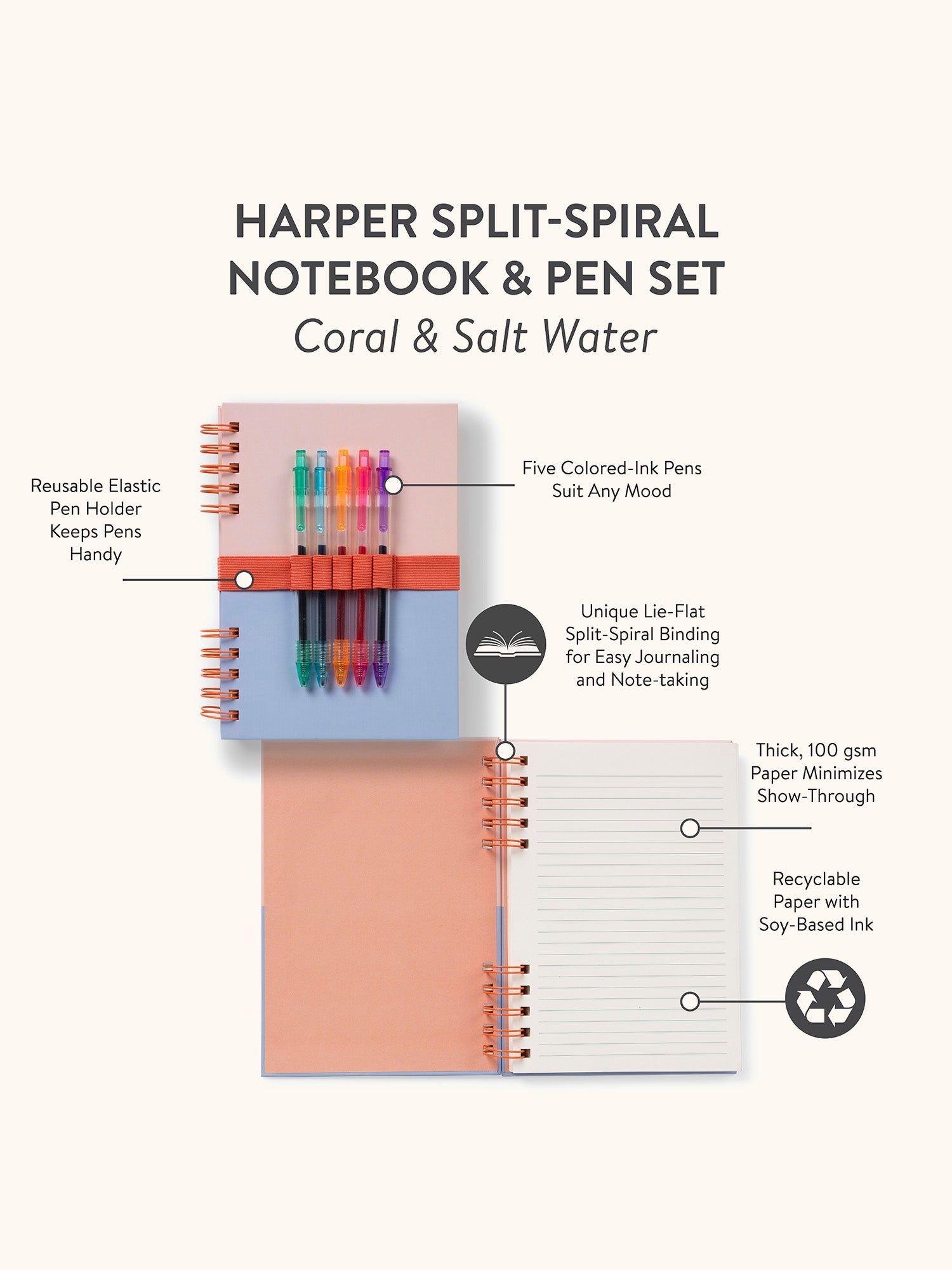 HARPER SPLIT-SPIRAL NOTEBOOK & PEN SET
Coral & Salt Water

Reusable Elastic Pen Holder Keeps Pens Handy

Five Colored-Ink Pens Suit Any Mood

Unique Lie-Flat Split-Spiral Binding for Easy Journaling and Note-taking

Thick, 100 gsm Paper Minimizes Show-Through

Recyclable Paper with Soy-Based Ink