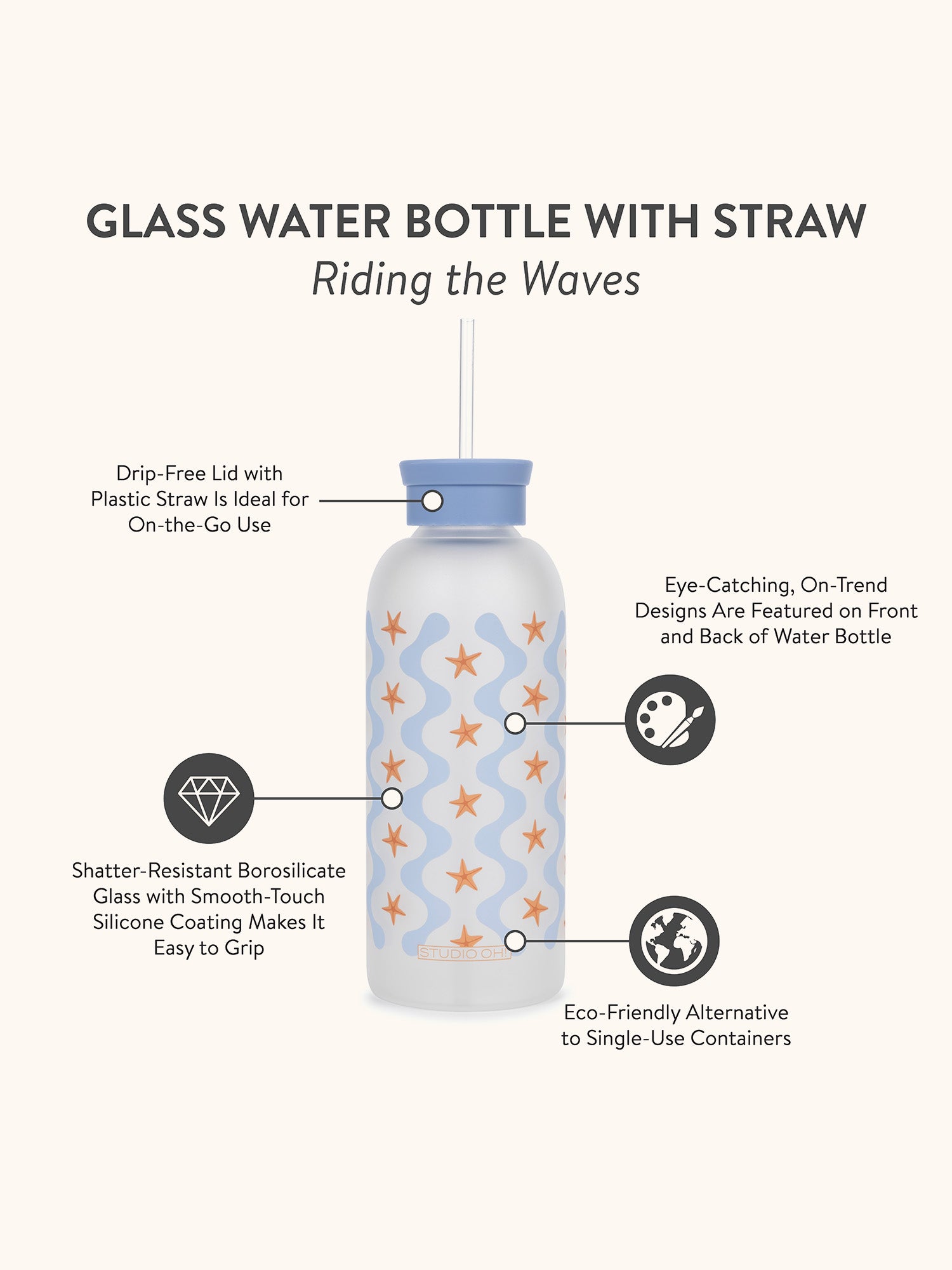 GLASS WATER BOTTLE WITH STRAW
Riding the Waves

Drip-Free Lid with Plastic Straw Is Ideal for On-the-Go Use

Eye-Catching, On-Trend Designs Are Featured on Front and Back of Water Bottle

Shatter-Resistant Borosilicate Glass with Smooth-Touch Silicone Coating Makes It Easy to Grip

STUDIO OH!

Eco-Friendly Alternative to Single-Use Containers